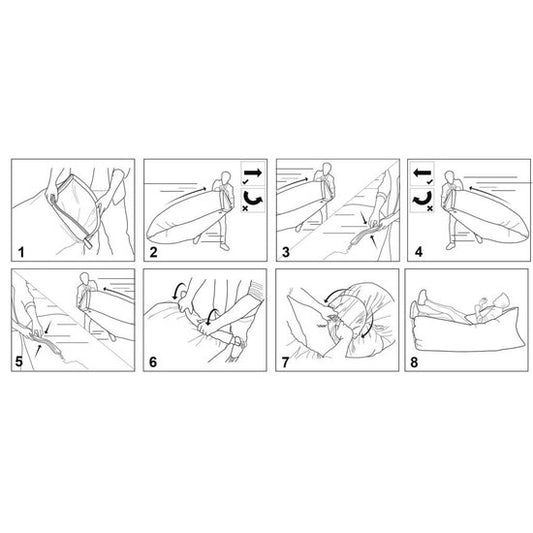 1
2
3
4
5
6
7
8